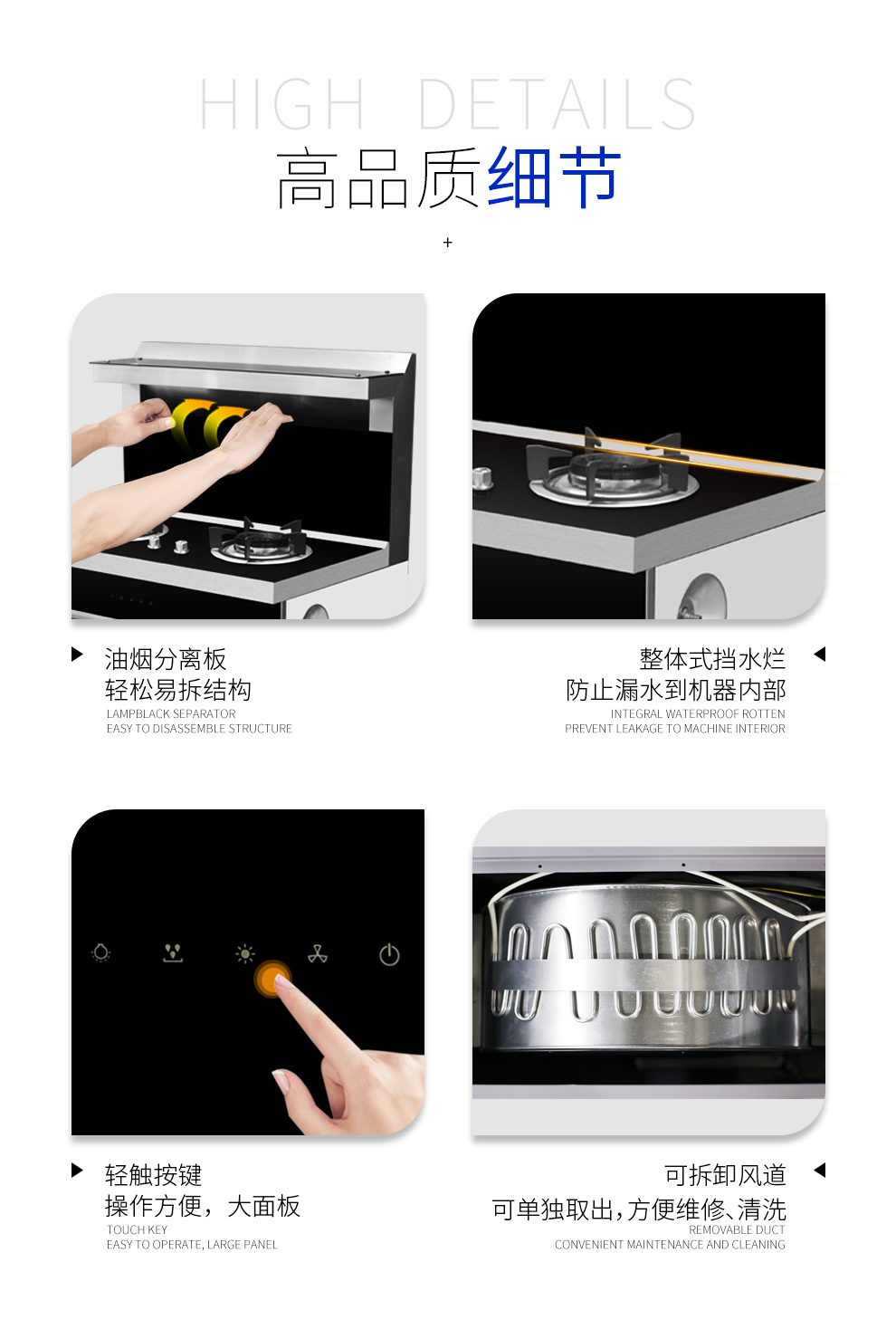 HIGH DETAILS
高品质细节
+

油烟分离板
轻松易拆结构
LAMPBLACK SEPARATOR
EASY TO DISASSEMBLE STRUCTURE

整体式挡水烂
防止漏水到机器内部
INTEGRAL WATERPROOF ROTTEN
PREVENT LEAKAGE TO MACHINE INTERIOR

轻触按键
操作方便，大面板
TOUCH KEY
EASY TO OPERATE, LARGE PANEL

可拆卸风道
可单独取出，方便维修、清洗
REMOVABLE DUCT
CONVENIENT MAINTENANCE AND CLEANING